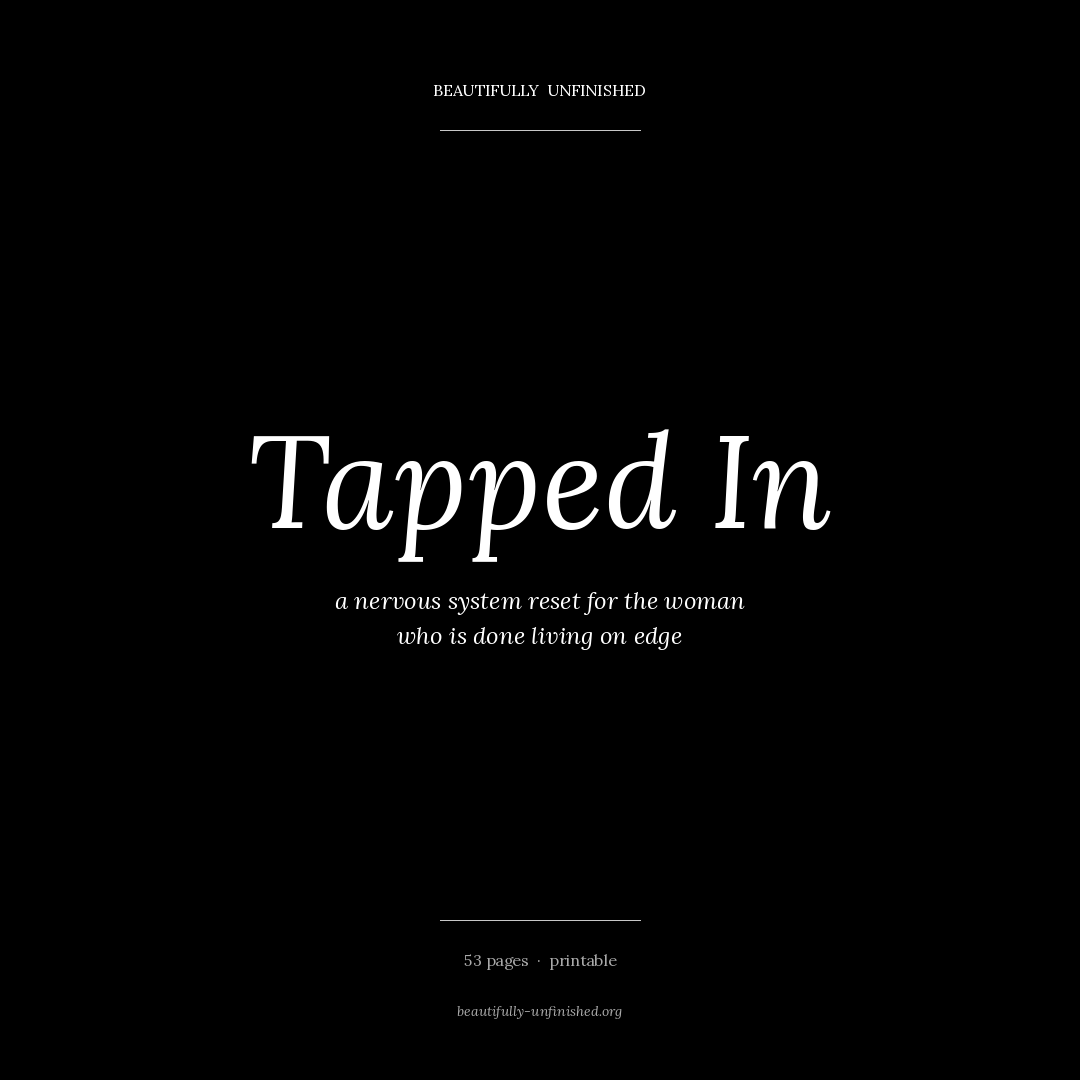 BEAUTIFULLY UNFINISHED

Tapped In

a nervous system reset for the woman who is done living on edge

53 pages · printable

beautifully-unfinished.org